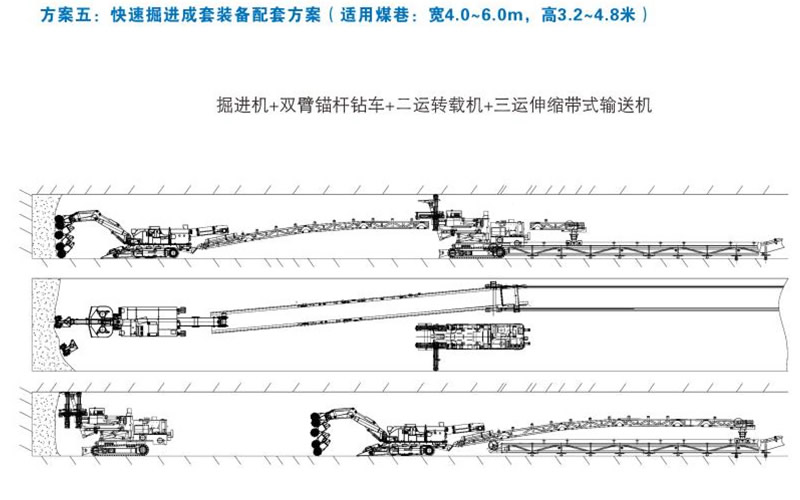 方案五：快速掘进成套装备配套方案（适用煤巷：宽4.0~6.0m，高3.2~4.8米）

掘进机+双臂锚杆钻车+二运转载机+三运伸缩带式输送机